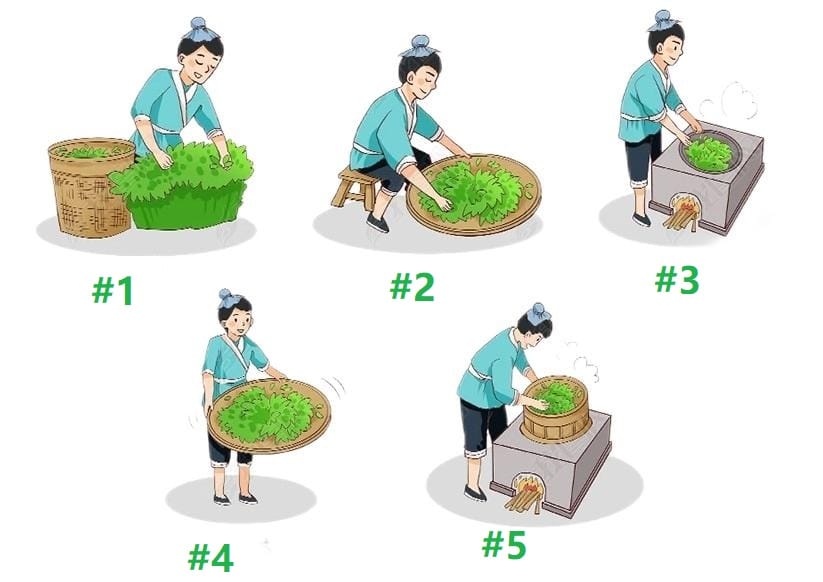 #1

#2

#3

#4

#5